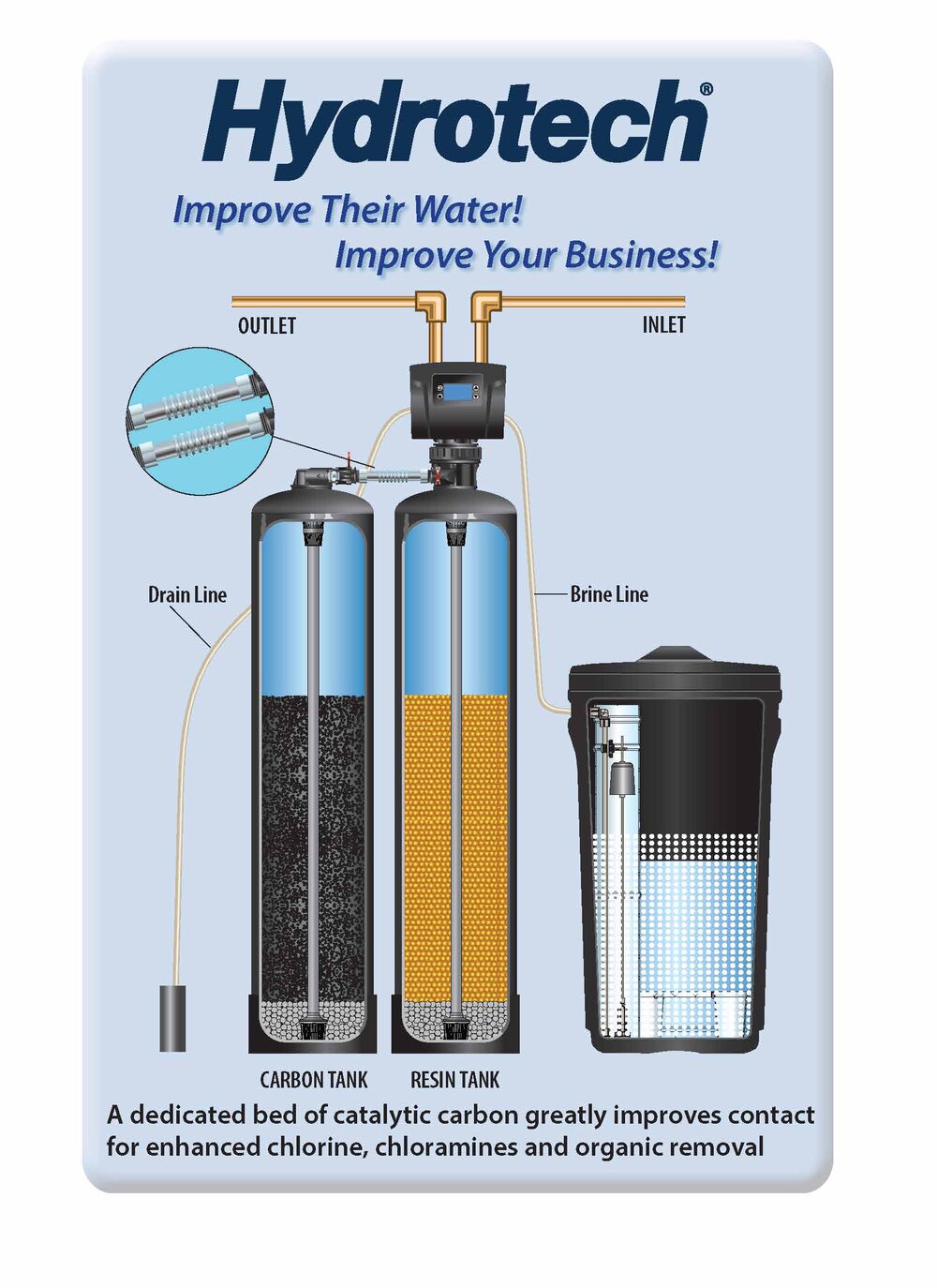 Hydrotech®

Improve Their Water!
Improve Your Business!

OUTLET

INLET

Drain Line

Brine Line

CARBON TANK

RESIN TANK

A dedicated bed of catalytic carbon greatly improves contact for enhanced chlorine, chloramines and organic removal